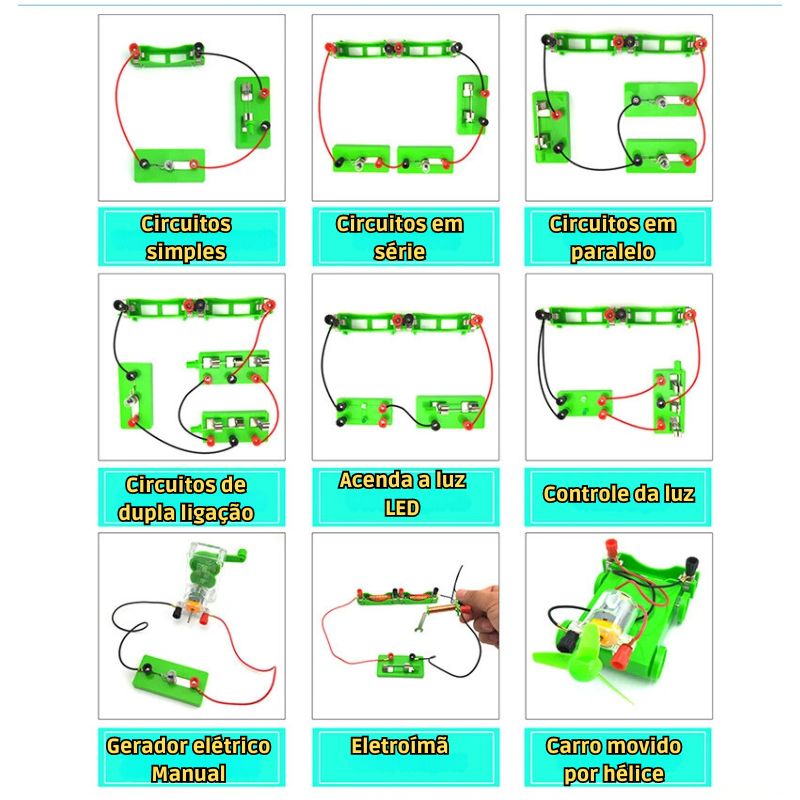 Circuitos simples

Circuitos em série

Circuitos em paralelo

Circuitos de dupla ligação

Acenda a luz LED

Controle da luz

Gerador elétrico Manual

Eletroímã

Carro movido por hélice