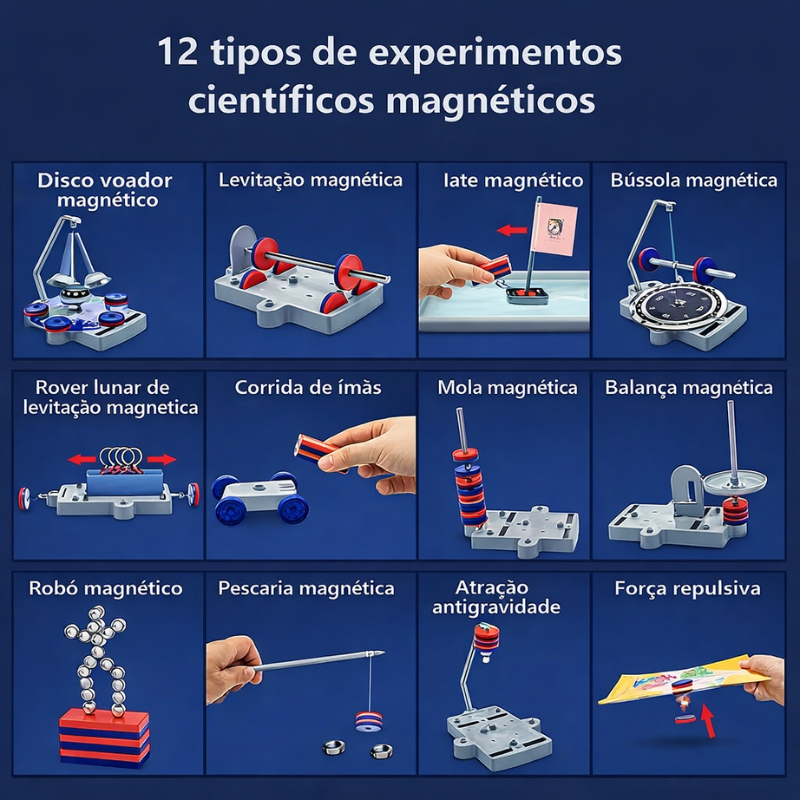 12 tipos de experimentos científicos magnéticos

Disco voador magnético

Levitação magnética

Iate magnético

Bússola magnética

Rover lunar de levitação magnetica

Corrida de ímãs

Mola magnética

Balança magnética

Robó magnético

Pescaria magnética

Atração antigravidade

Força repulsiva